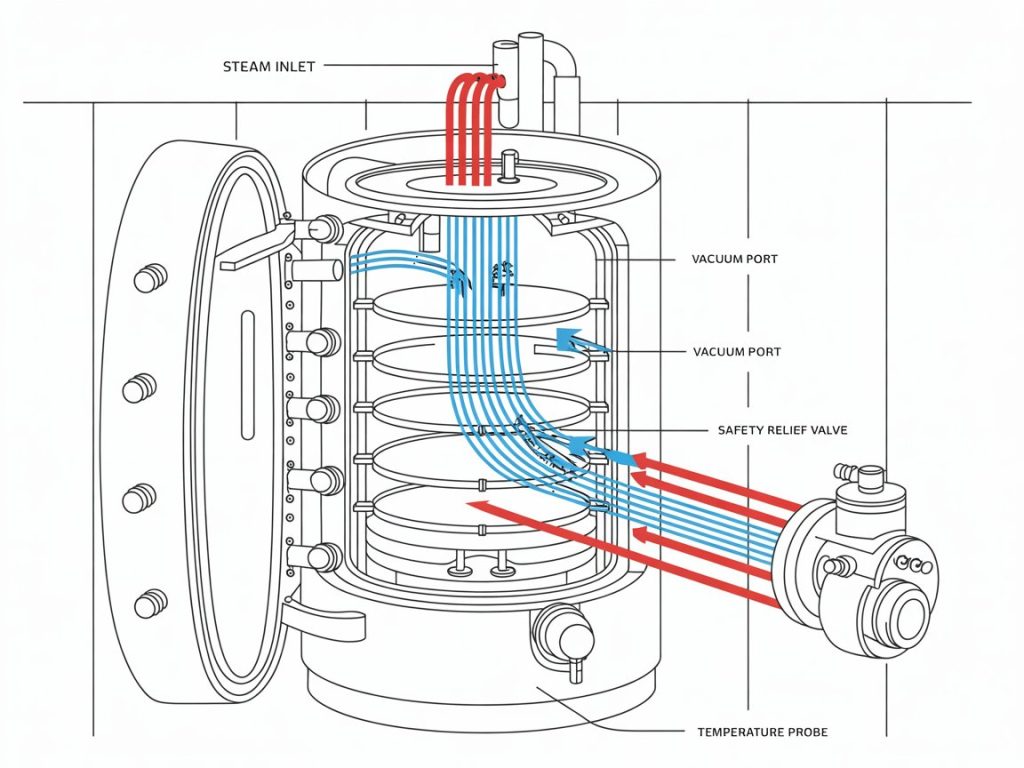 STEAM INLET

VACUUM PORT

VACUUM PORT

SAFETY RELIEF VALVE

TEMPERATURE PROBE